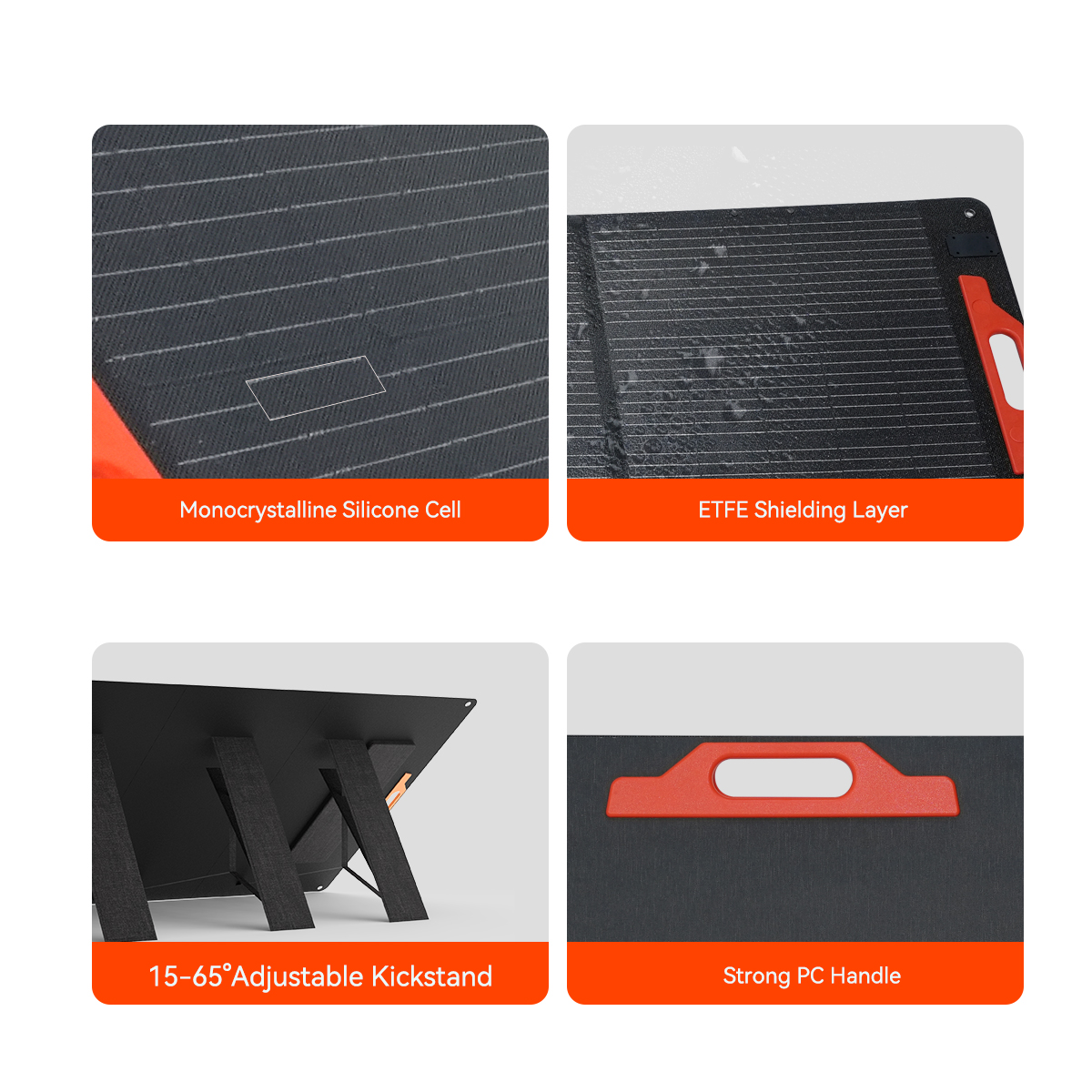 Monocrystalline Silicone Cell

ETFE Shielding Layer

15-65°Adjustable Kickstand

Strong PC Handle